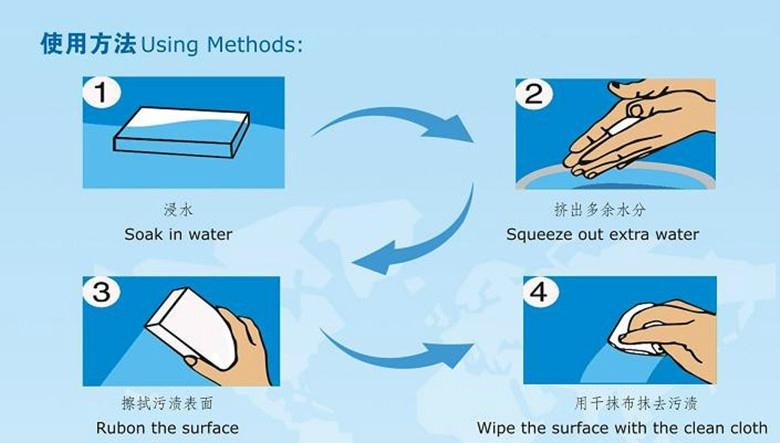 使用方法 Using Methods:

1

浸水
Soak in water

2

挤出多余水分
Squeeze out extra water

3

擦拭污渍表面
Rubon the surface

4

用干抹布抹去污渍
Wipe the surface with the clean cloth